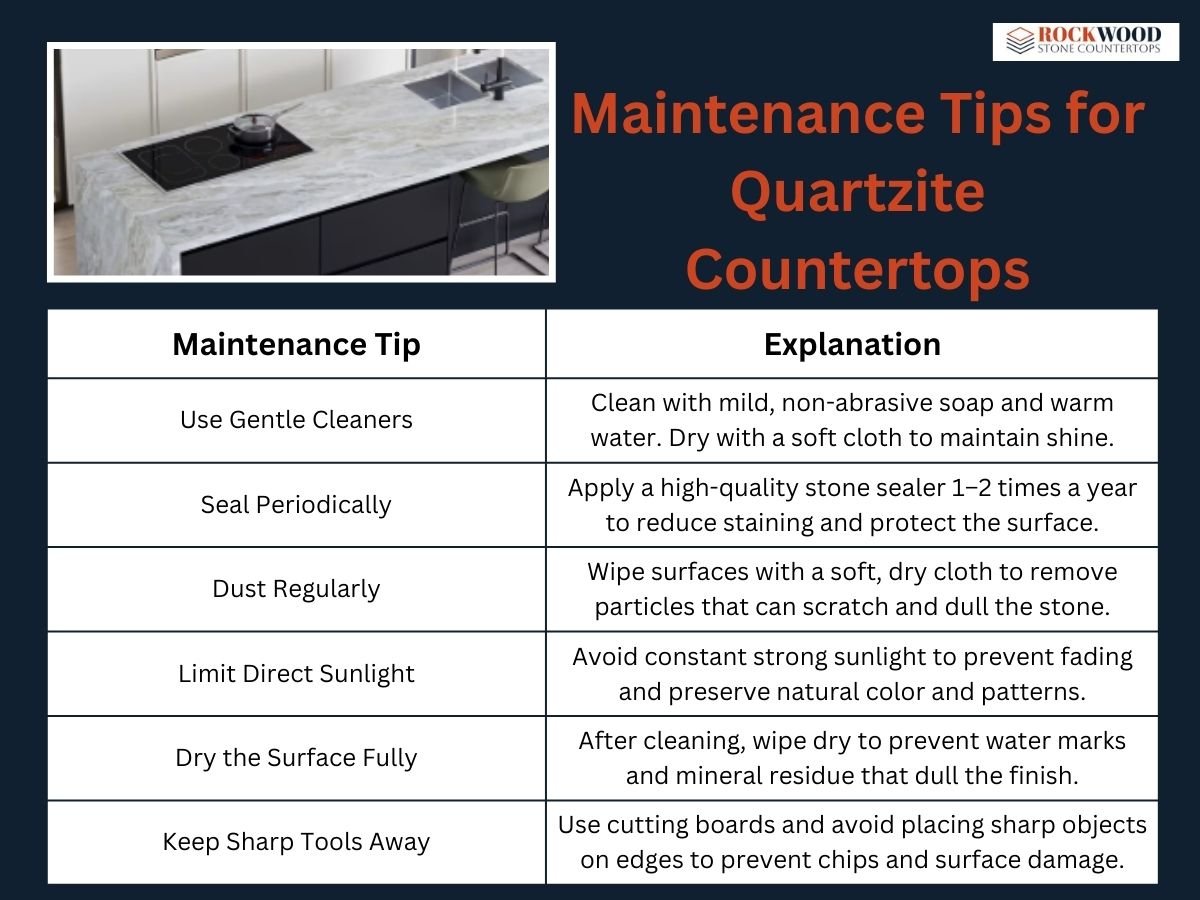 ROCKWOOD
STONE COUNTERTOPS

Maintenance Tips for Quartzite Countertops

| Maintenance Tip | Explanation |
|---|---|
| Use Gentle Cleaners | Clean with mild, non-abrasive soap and warm water. Dry with a soft cloth to maintain shine. |
| Seal Periodically | Apply a high-quality stone sealer 1–2 times a year to reduce staining and protect the surface. |
| Dust Regularly | Wipe surfaces with a soft, dry cloth to remove particles that can scratch and dull the stone. |
| Limit Direct Sunlight | Avoid constant strong sunlight to prevent fading and preserve natural color and patterns. |
| Dry the Surface Fully | After cleaning, wipe dry to prevent water marks and mineral residue that dull the finish. |
| Keep Sharp Tools Away | Use cutting boards and avoid placing sharp objects on edges to prevent chips and surface damage. |